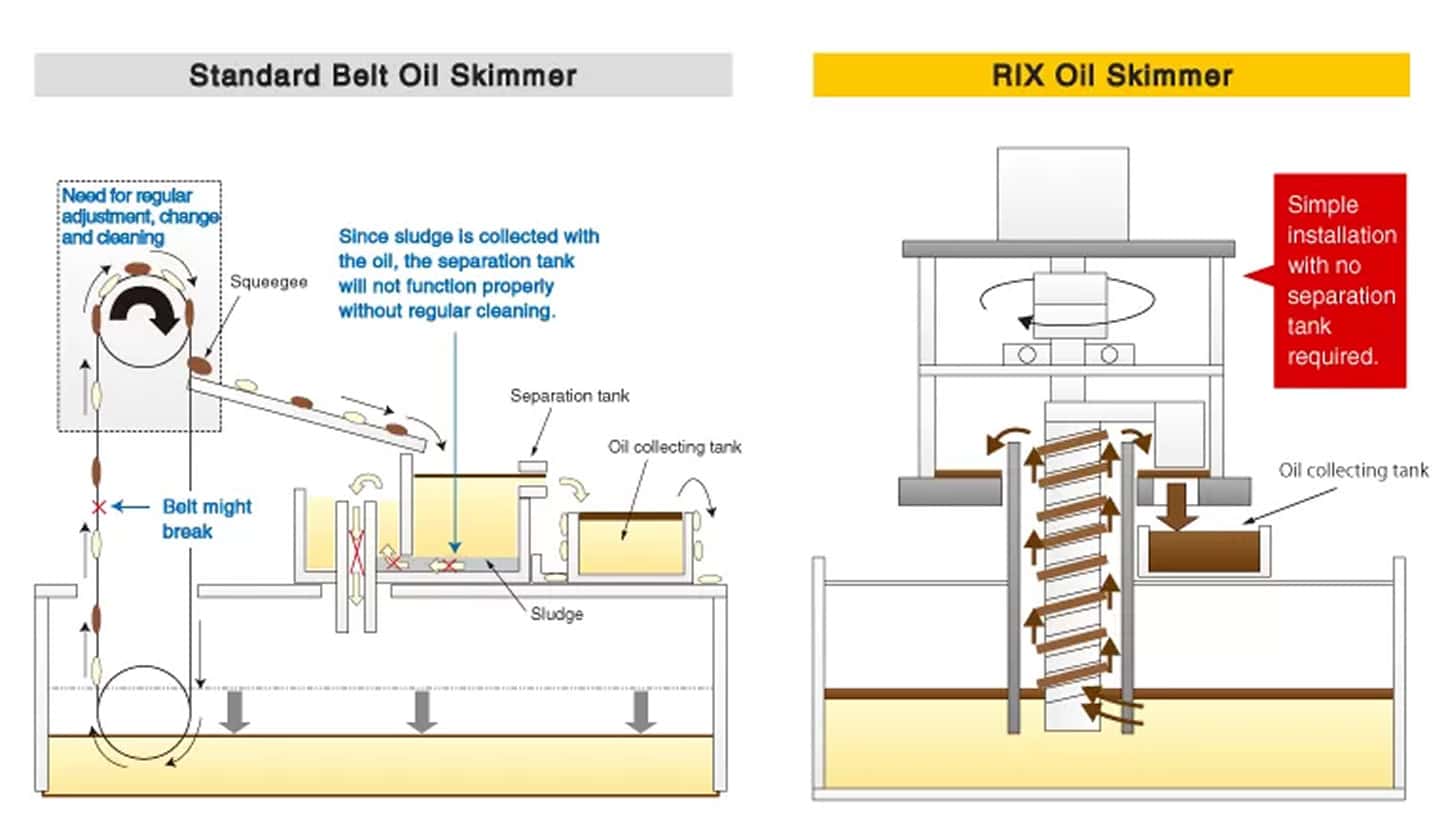 Standard Belt Oil Skimmer

Need for regular adjustment, change and cleaning

Squeegee

Since sludge is collected with the oil, the separation tank will not function properly without regular cleaning.

Separation tank

Oil collecting tank

Belt might break

Sludge

RIX Oil Skimmer

Simple installation with no separation tank required.

Oil collecting tank